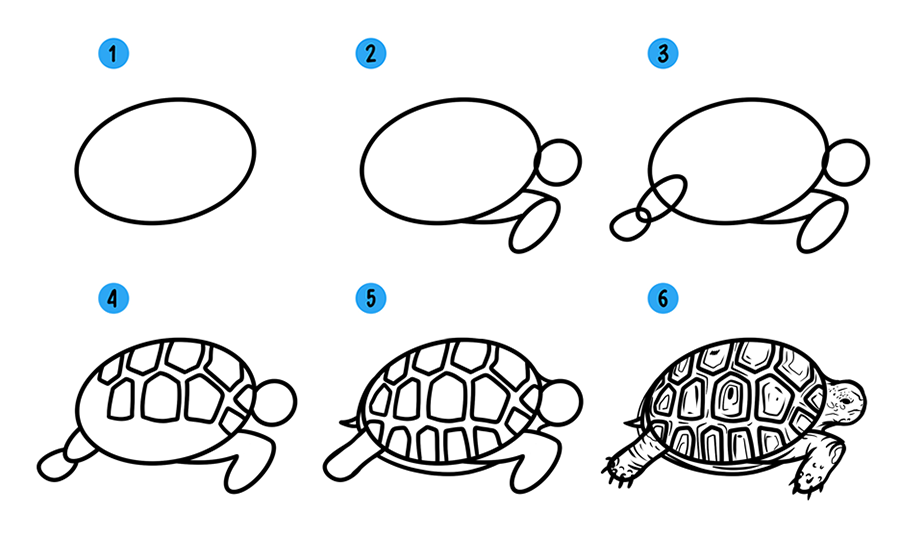 1

2

3

4

5

6