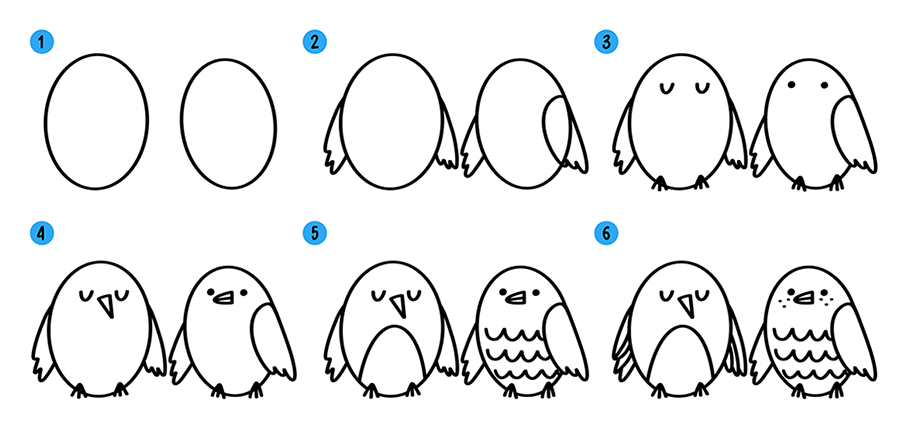 1

2

3

4

5

6